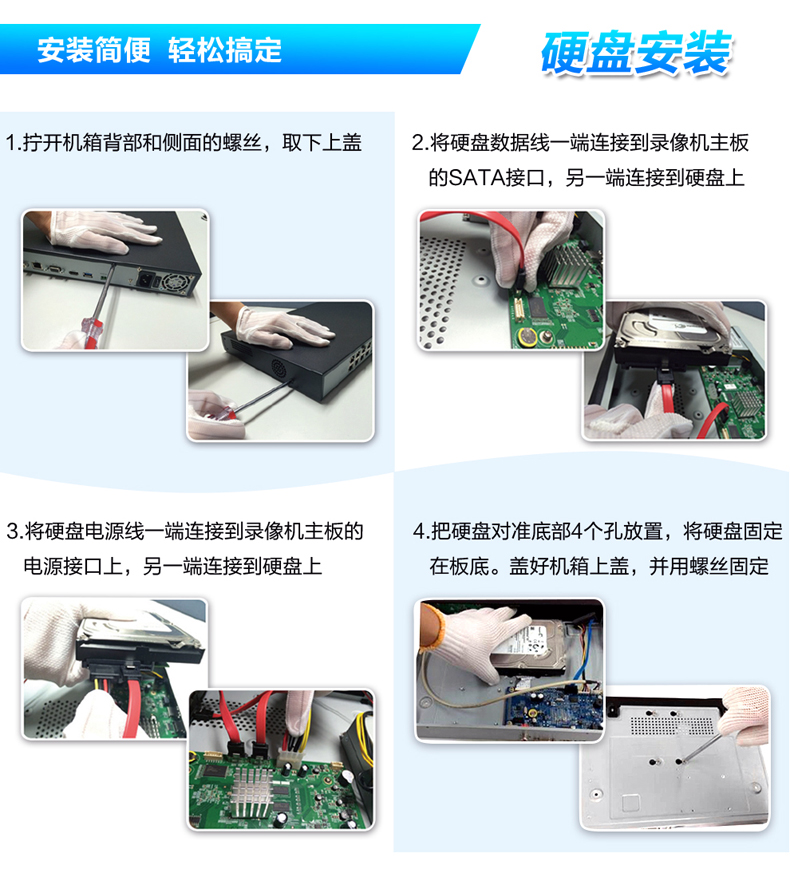 安装简便 轻松搞定

硬盘安装

1.拧开机箱背部和侧面的螺丝，取下上盖

2.将硬盘数据线一端连接到录像机主板的SATA接口，另一端连接到硬盘上

3.将硬盘电源线一端连接到录像机主板的电源接口上，另一端连接到硬盘上

4.把硬盘对准底部4个孔放置，将硬盘固定在板底。盖好机箱上盖，并用螺丝固定